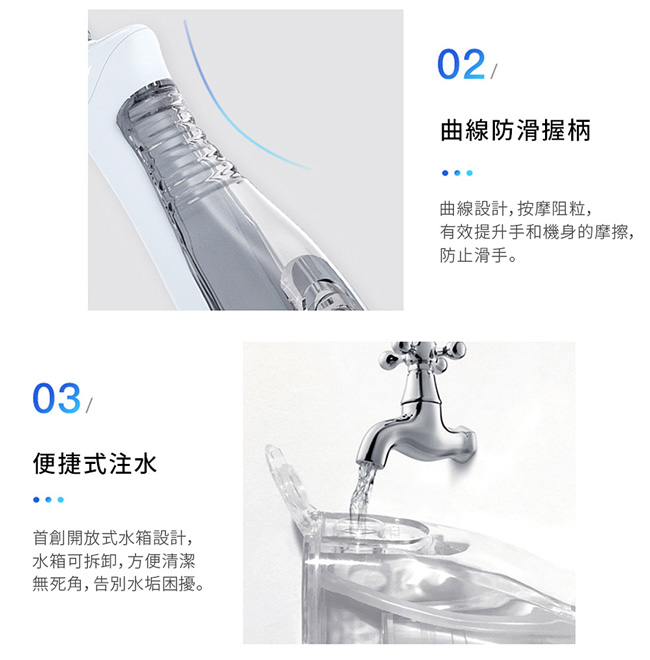 02/

曲線防滑握柄

曲線設計，按摩阻粒，有效提升手和機身的摩擦，防止滑手。

03/

便捷式注水

首創開放式水箱設計，水箱可拆卸，方便清潔無死角，告別水垢困擾。