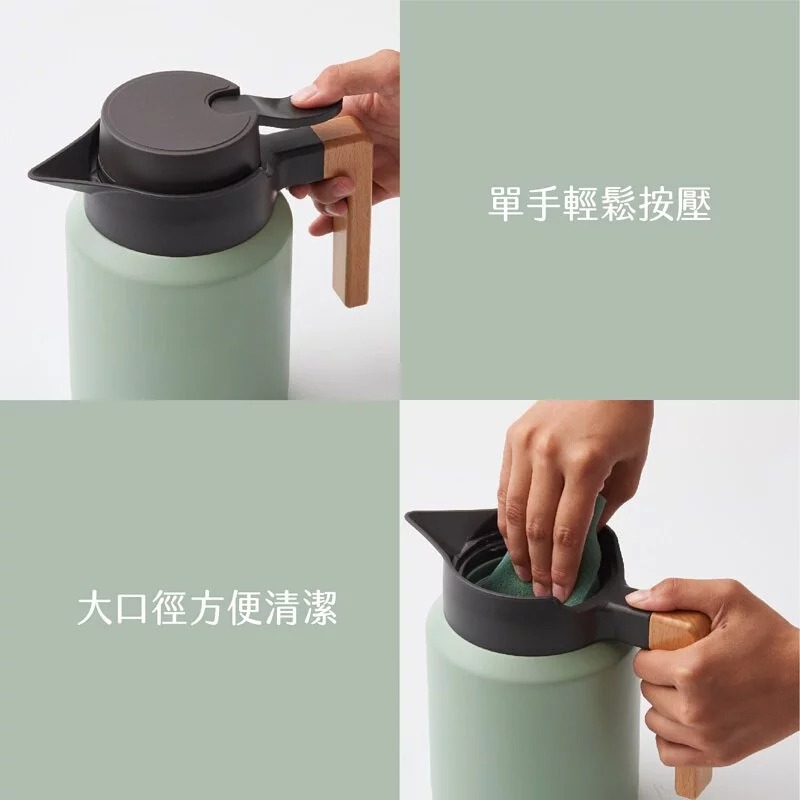 單手輕鬆按壓

大口徑方便清潔