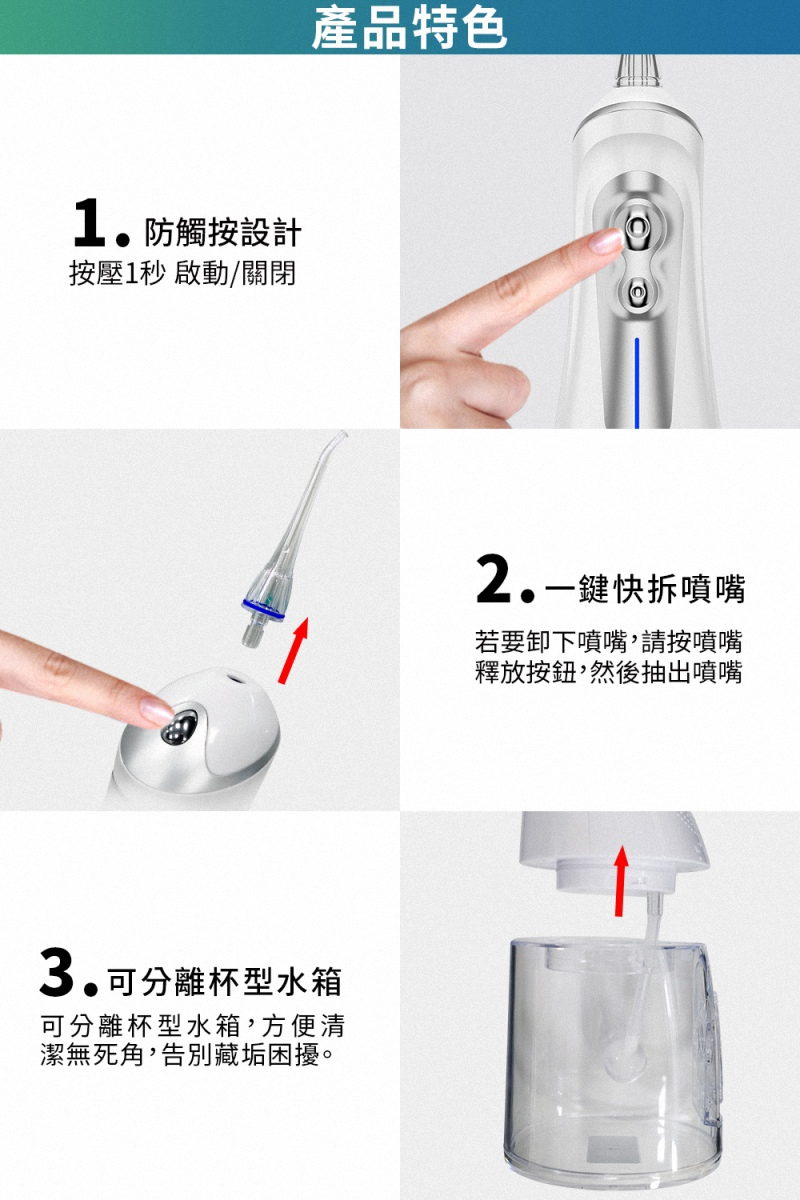 產品特色

1. 防觸按設計
按壓1秒 啟動/關閉

2. 一鍵快拆噴嘴
若要卸下噴嘴，請按噴嘴釋放按鈕，然後抽出噴嘴

3. 可分離杯型水箱
可分離杯型水箱，方便清潔無死角，告別藏垢困擾。