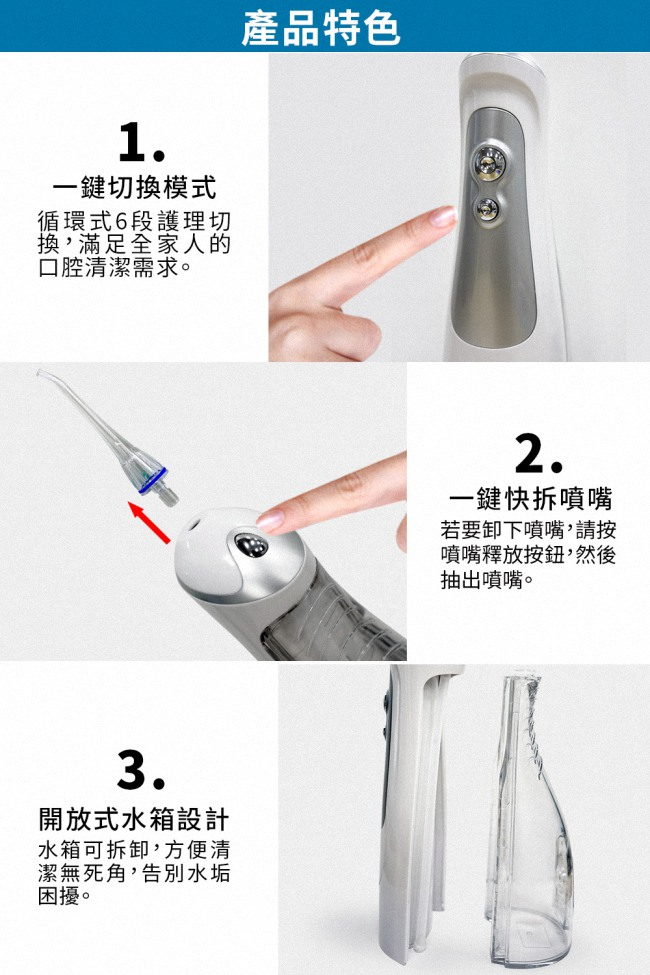 產品特色

1.

一鍵切換模式

循環式6段護理切換,滿足全家人的口腔清潔需求。

2.

一鍵快拆噴嘴

若要卸下噴嘴,請按噴嘴釋放按鈕,然後抽出噴嘴。

3.

開放式水箱設計

水箱可拆卸,方便清潔無死角,告別水垢困擾。