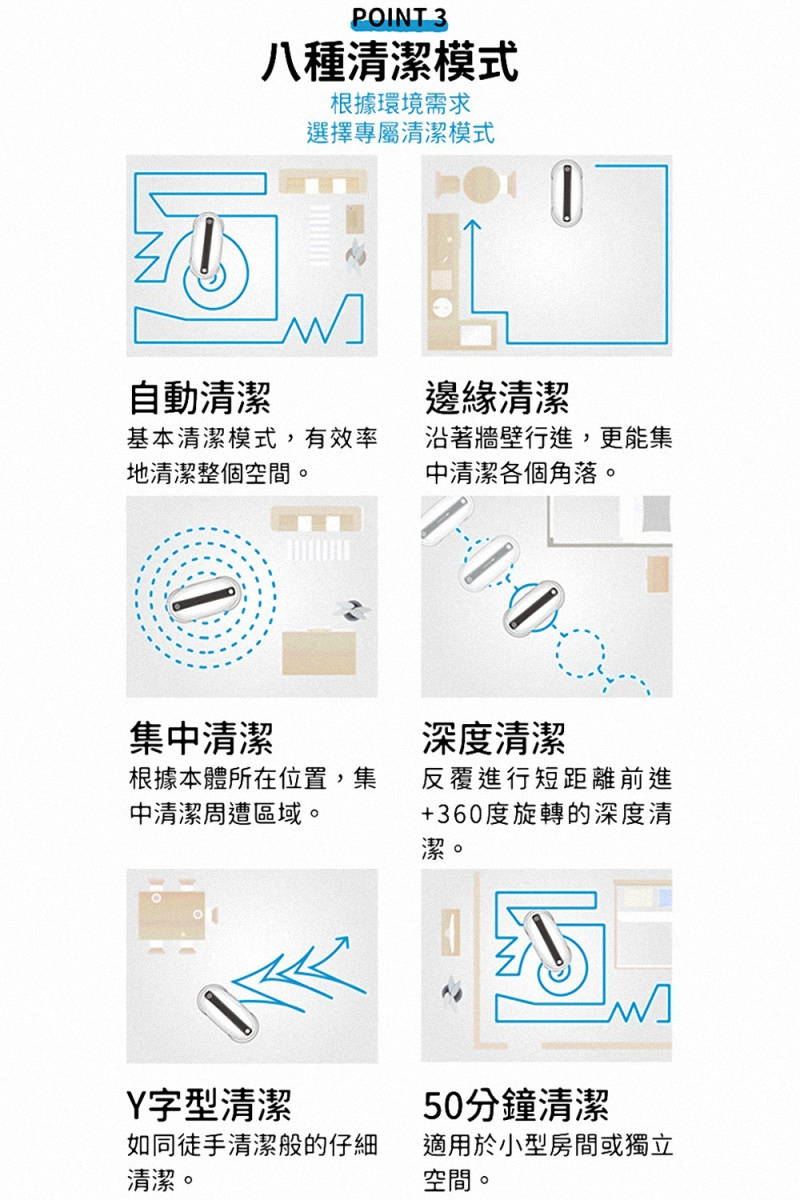 POINT 3
八種清潔模式
根據環境需求
選擇專屬清潔模式

自動清潔
基本清潔模式，有效率地清潔整個空間。

邊緣清潔
沿著牆壁行進，更能集中清潔各個角落。

集中清潔
根據本體所在位置，集中清潔周遭區域。

深度清潔
反覆進行短距離前進+360度旋轉的深度清潔。

Y字型清潔
如同徒手清潔般的仔細清潔。

50分鐘清潔
適用於小型房間或獨立空間。