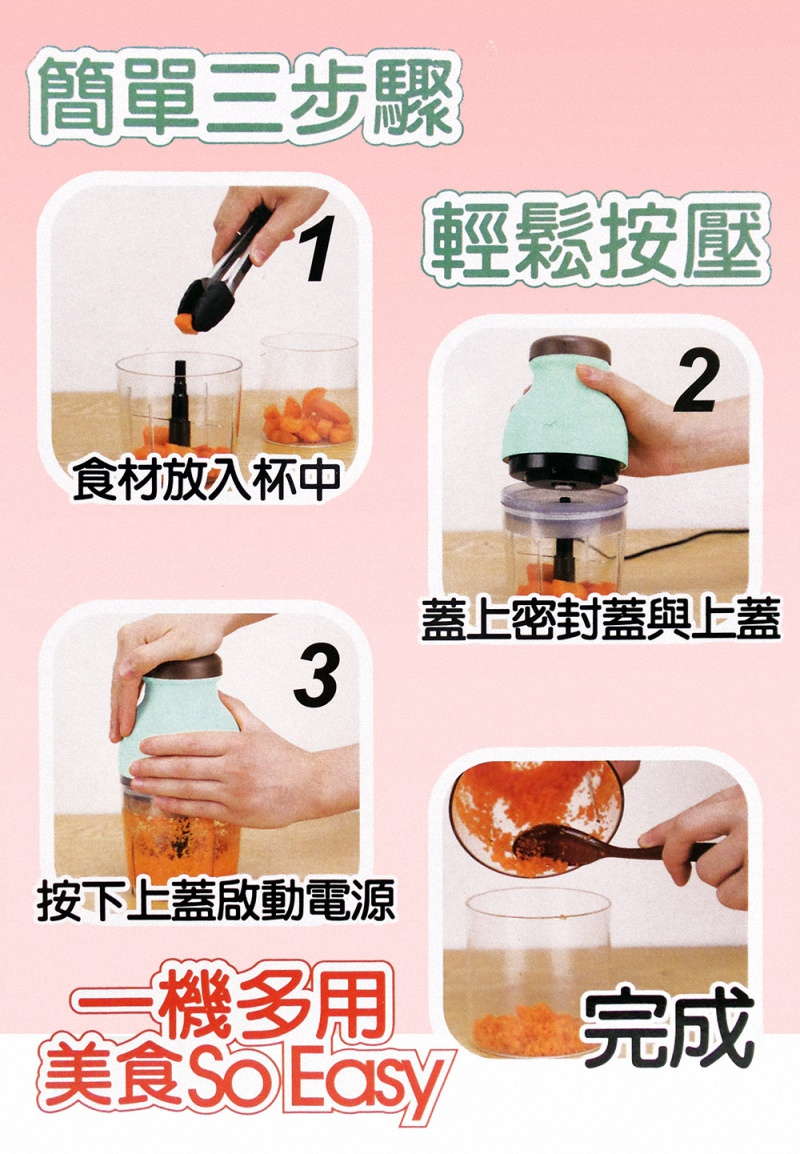 簡單三步驟

輕鬆按壓

1
食材放入杯中

2
蓋上密封蓋與上蓋

3
按下上蓋啟動電源

完成

一機多用
美食So Easy